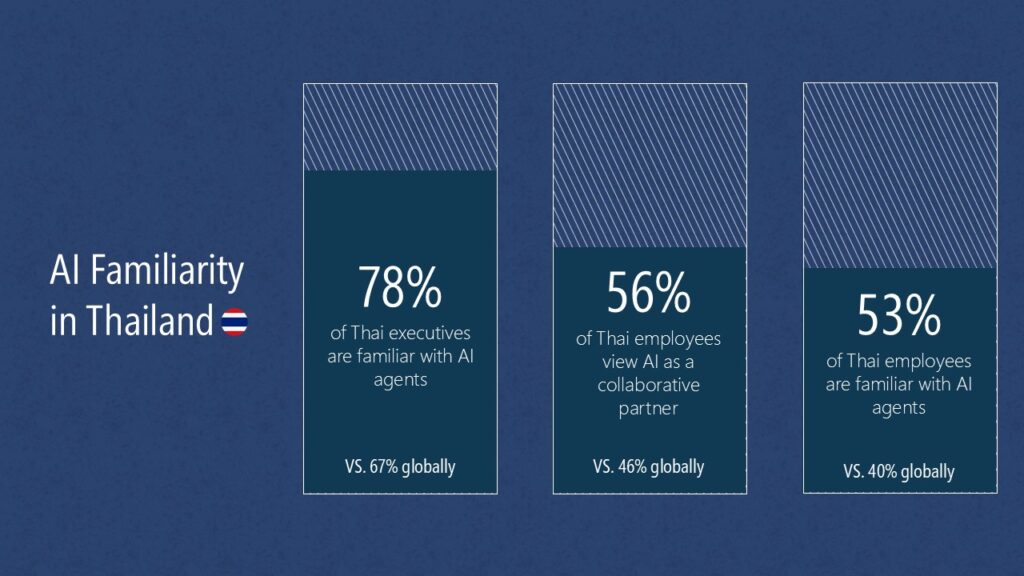 AI Familiarity in Thailand

78%
of Thai executives are familiar with AI agents

VS. 67% globally

56%
of Thai employees view AI as a collaborative partner

VS. 46% globally

53%
of Thai employees are familiar with AI agents

VS. 40% globally